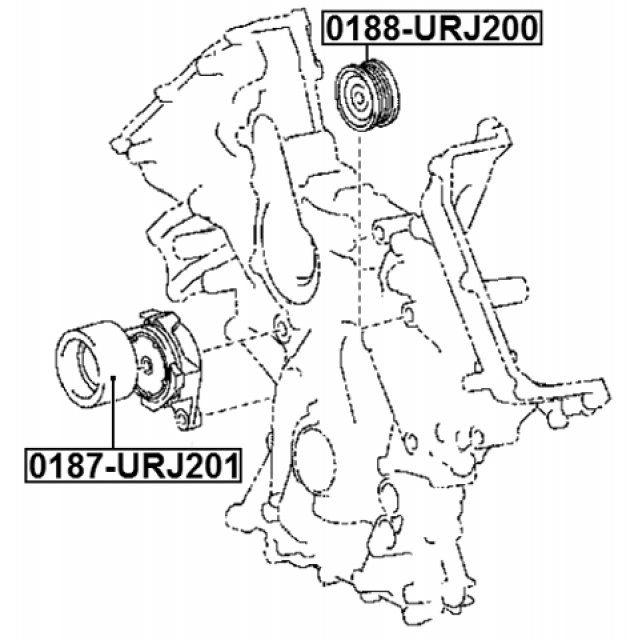 0188-URJ200

0187-URJ201