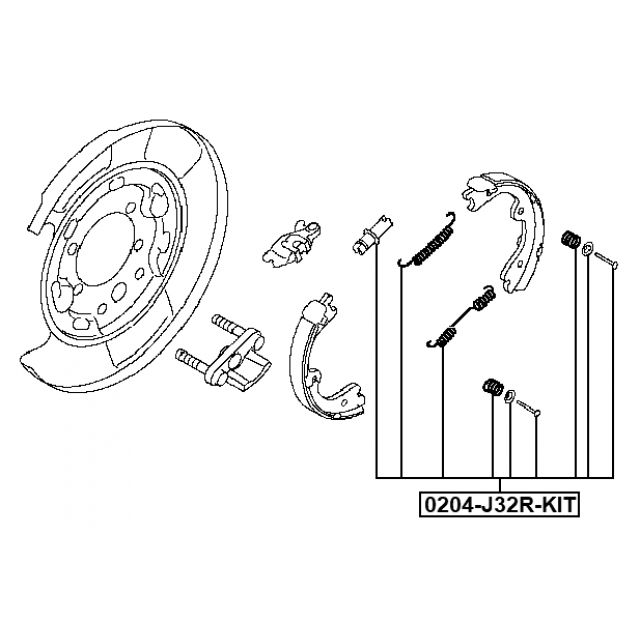 0204-J32R-KIT