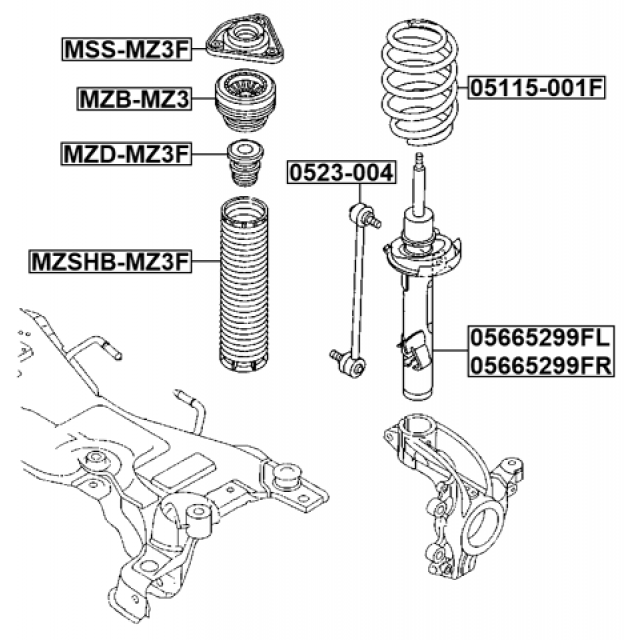 MSS-MZ3F
MZB-MZ3
MZD-MZ3F
MZSHB-MZ3F
05115-001F
0523-004
05665299FL
05665299FR