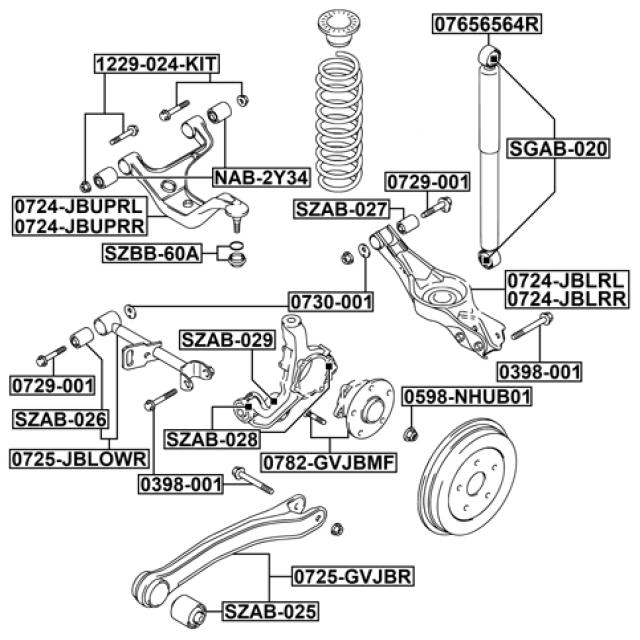 07656564R
1229-024-KIT
SGAB-020
NAB-2Y34
0729-001
0724-JBUPRL
0724-JBUPRR
SZAB-027
SZBB-60A
0724-JBLRL
0724-JBLRR
0730-001
SZAB-029
0398-001
0729-001
0598-NHUB01
SZAB-026
SZAB-028
0725-JBLOWR
0782-GVJBMF
0398-001
0725-GVJBR
SZAB-025