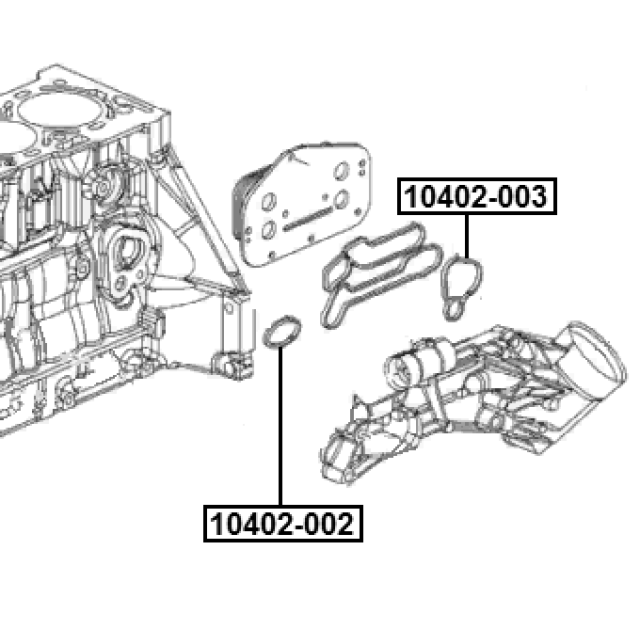 10402-003

10402-002