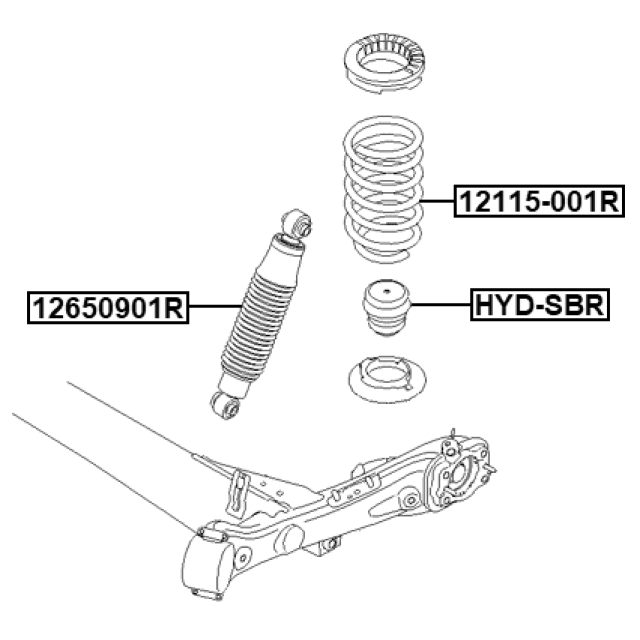 12115-001R

12650901R

HYD-SBR