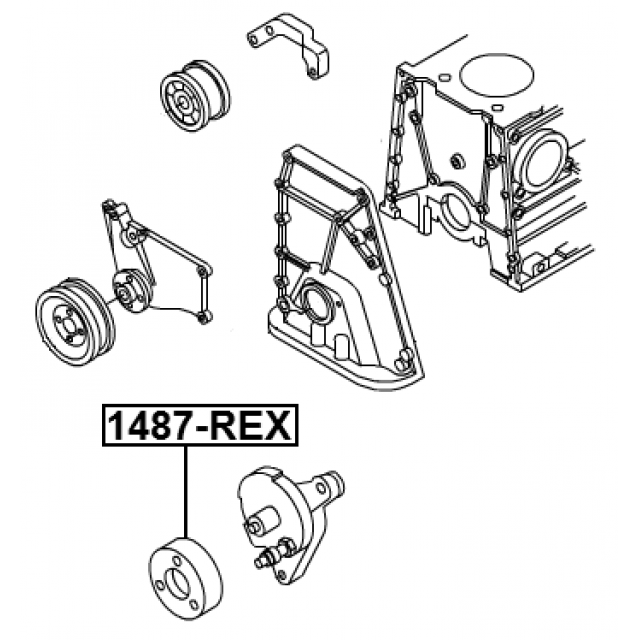 1487-REX