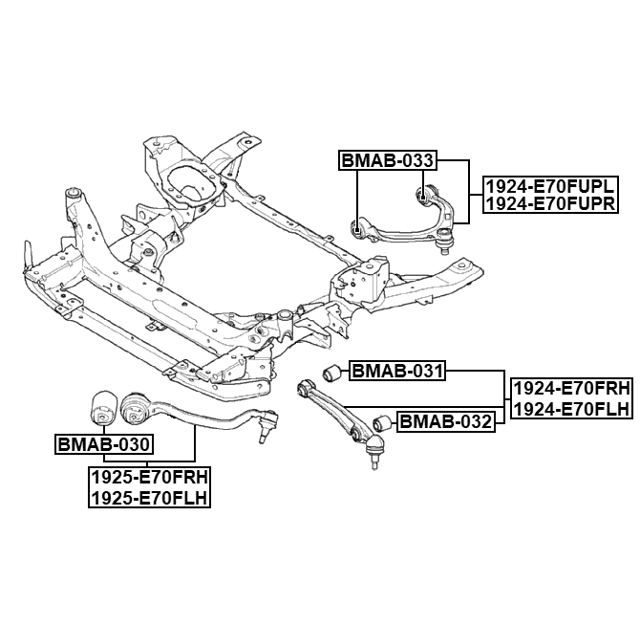 BMAB-033
1924-E70FUPL
1924-E70FUPR
BMAB-031
1924-E70FRH
1924-E70FLH
BMAB-032
BMAB-030
1925-E70FRH
1925-E70FLH