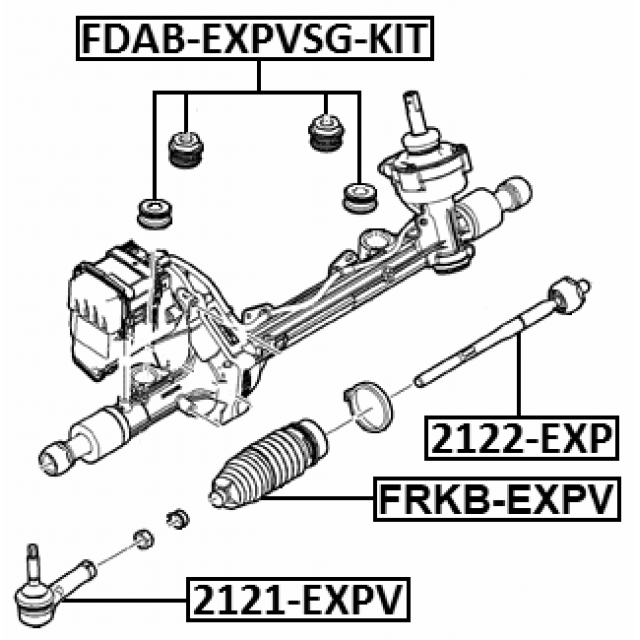 FDAB-EXPVSG-KIT

2122-EXP

FRKB-EXPV

2121-EXPV