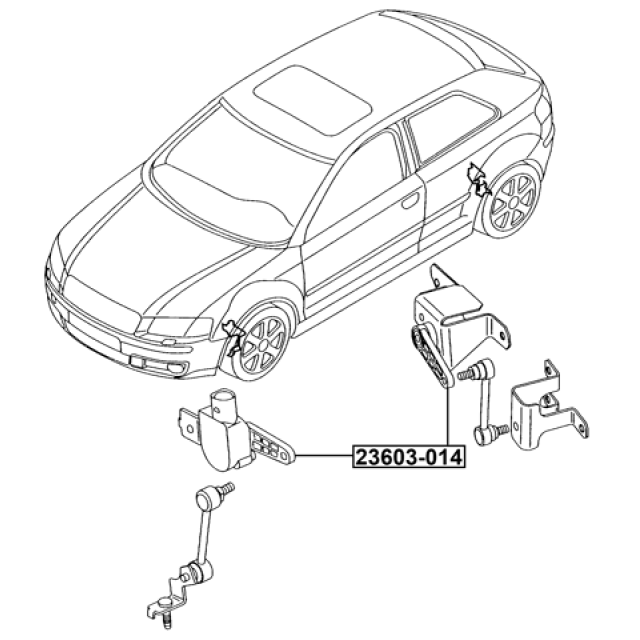 23603-014