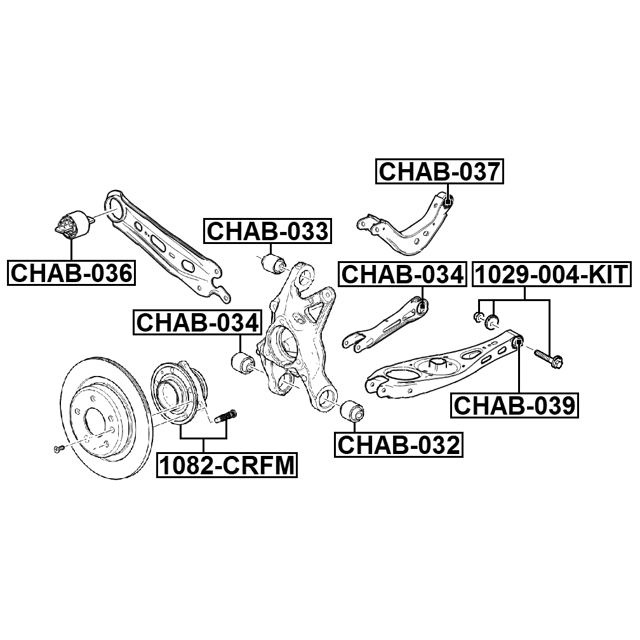 CHAB-037
CHAB-033
CHAB-036
CHAB-034
1029-004-KIT
CHAB-034
CHAB-039
CHAB-032
1082-CRFM