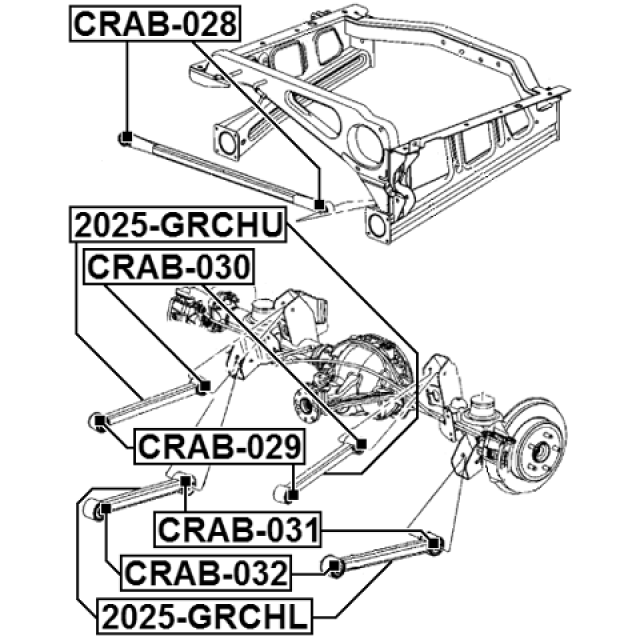 CRAB-028
2025-GRCHU
CRAB-030
CRAB-029
CRAB-031
CRAB-032
2025-GRCHL