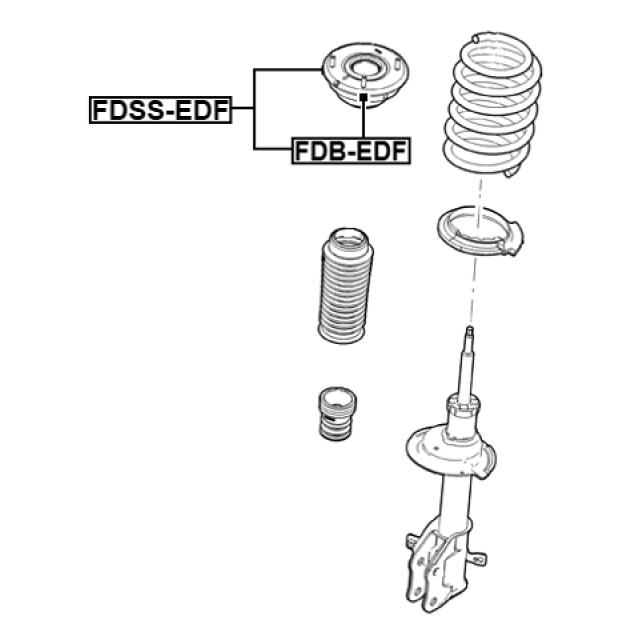 FDSS-EDF
FDB-EDF