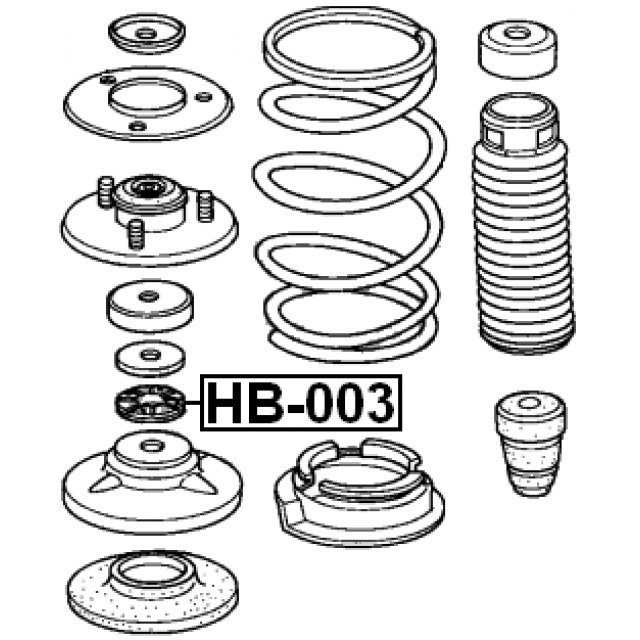 HB-003