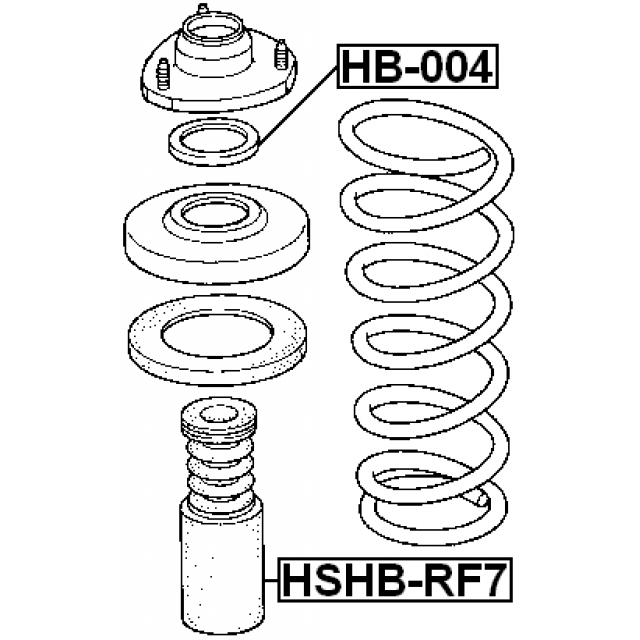 HB-004

HSHB-RF7