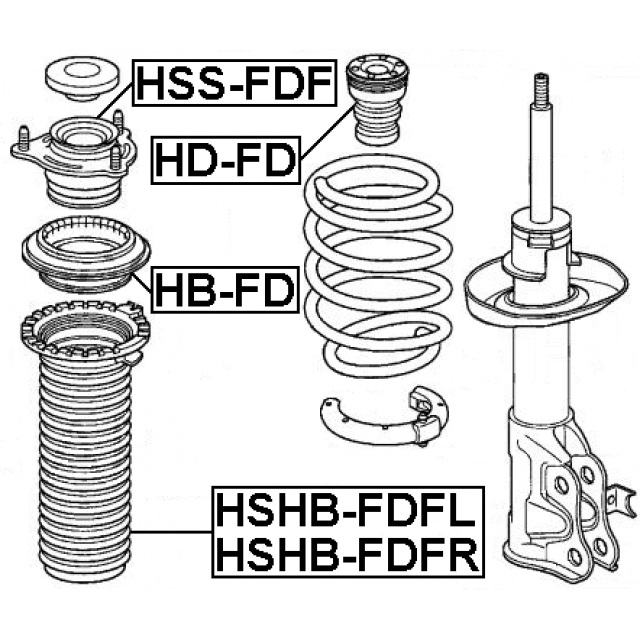 HSS-FDF
HD-FD
HB-FD
HSHB-FDFL
HSHB-FDFR