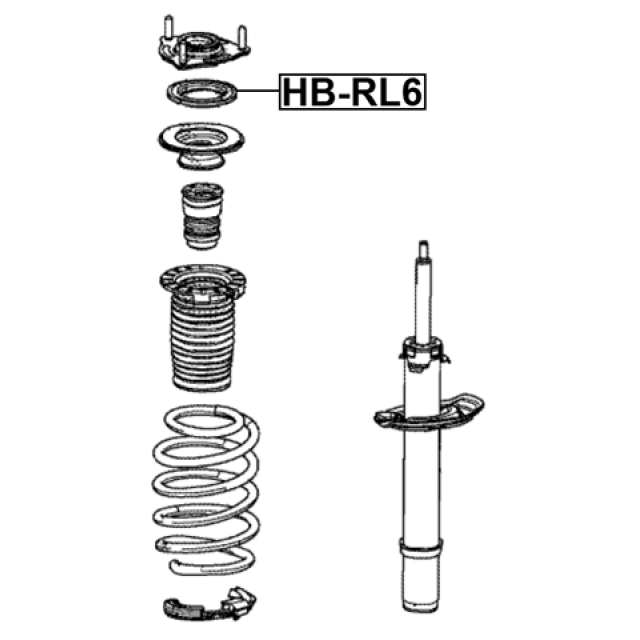 HB-RL6