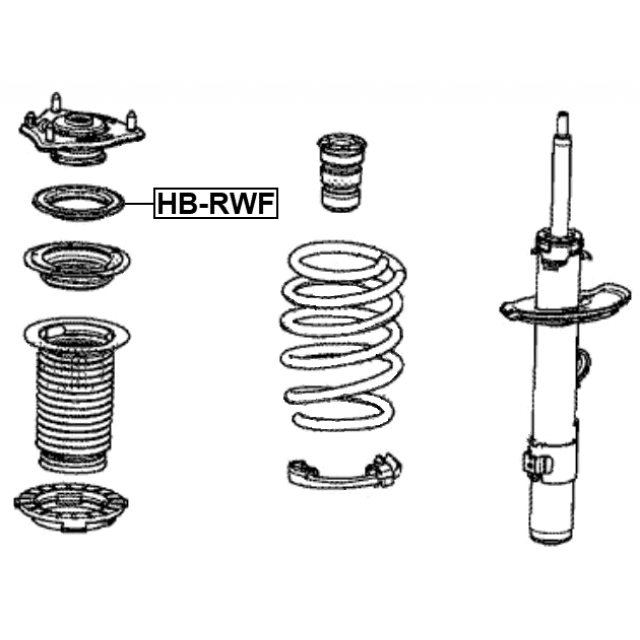 HB-RWF