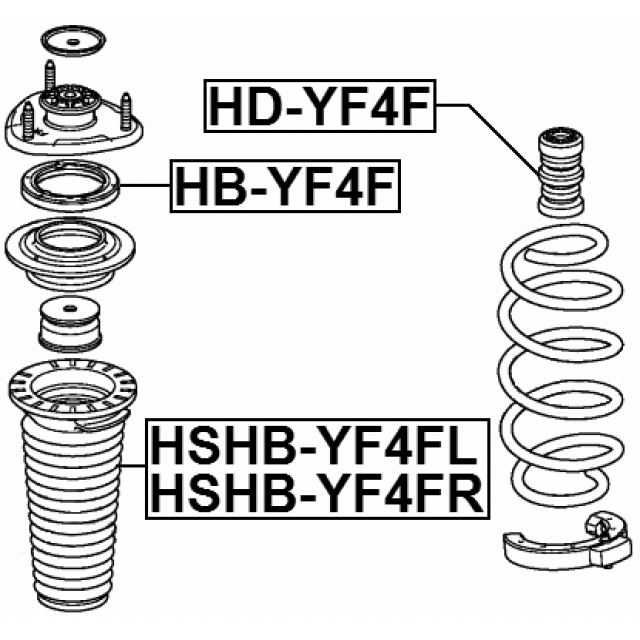 HD-YF4F

HB-YF4F

HSHB-YF4FL
HSHB-YF4FR