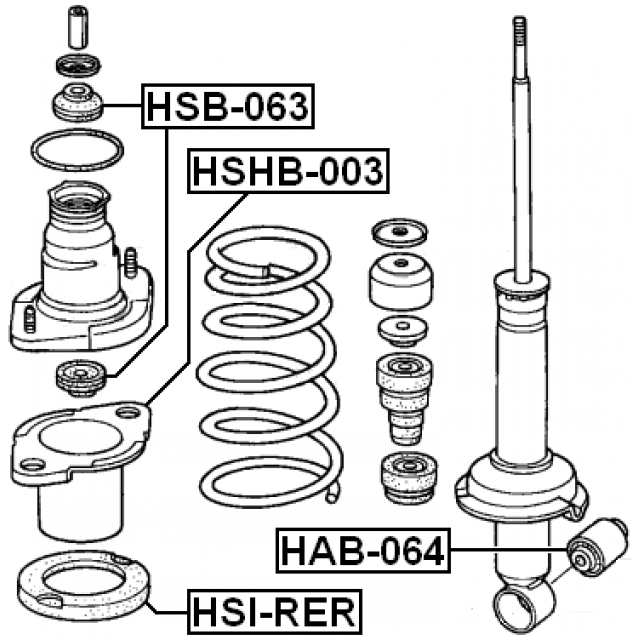 HSB-063
HSHB-003
HAB-064
HSI-RER