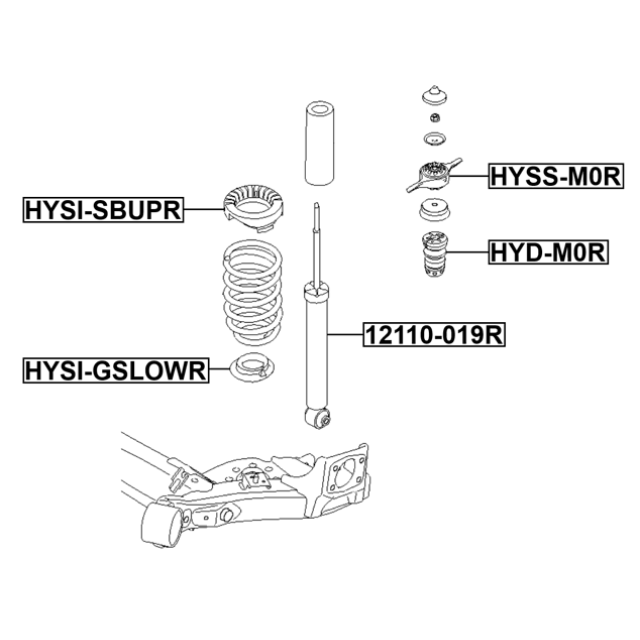 HYSS-M0R

HYSI-SBUPR

HYD-M0R

12110-019R

HYSI-GSLOWR