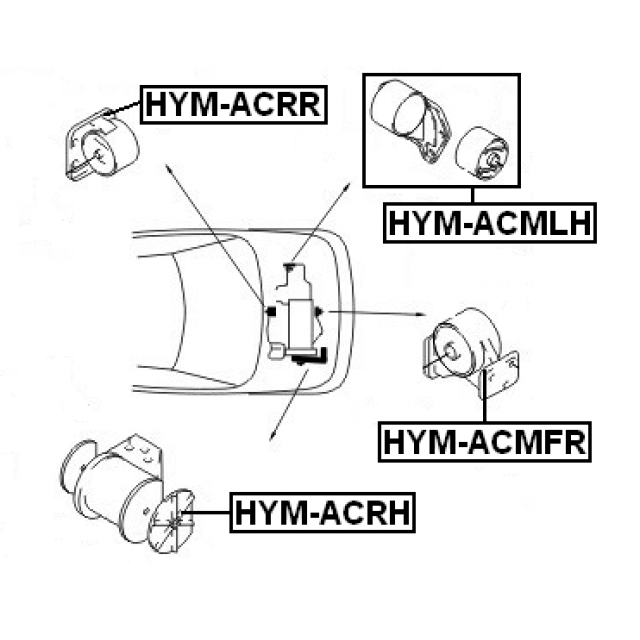 HYM-ACRR

HYM-ACMLH

HYM-ACMFR

HYM-ACRH