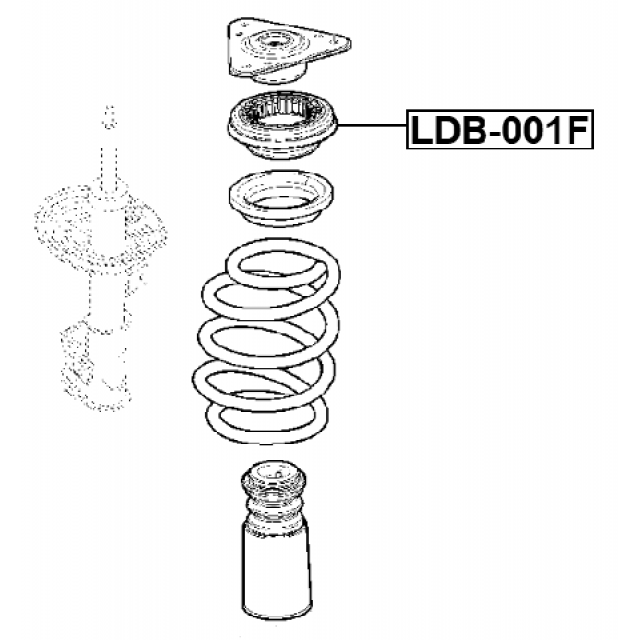 LDB-001F