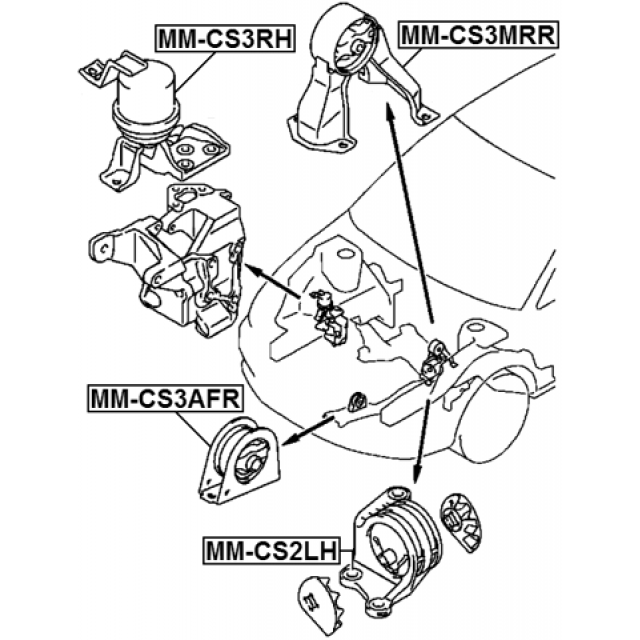 MM-CS3RH

MM-CS3MRR

MM-CS3AFR

MM-CS2LH