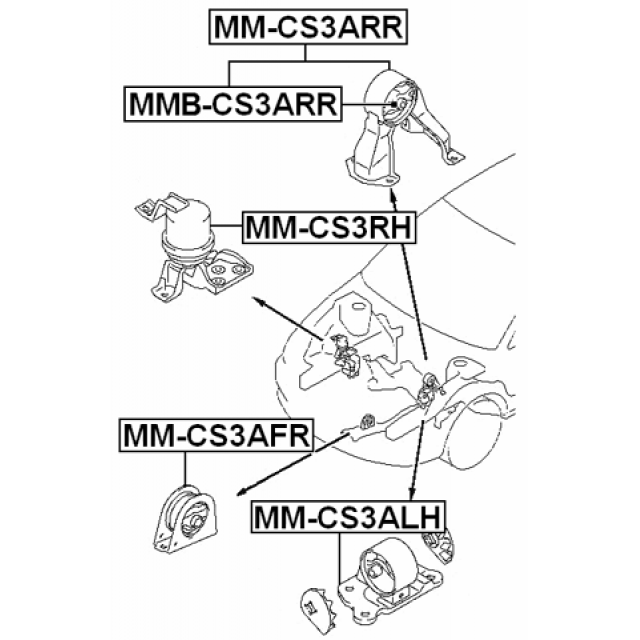 MM-CS3ARR

MMB-CS3ARR

MM-CS3RH

MM-CS3AFR

MM-CS3ALH