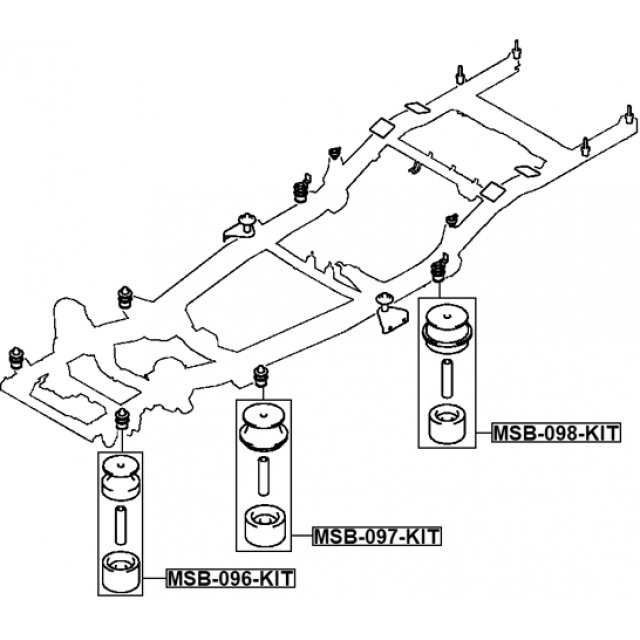 MSB-098-KIT

MSB-097-KIT

MSB-096-KIT