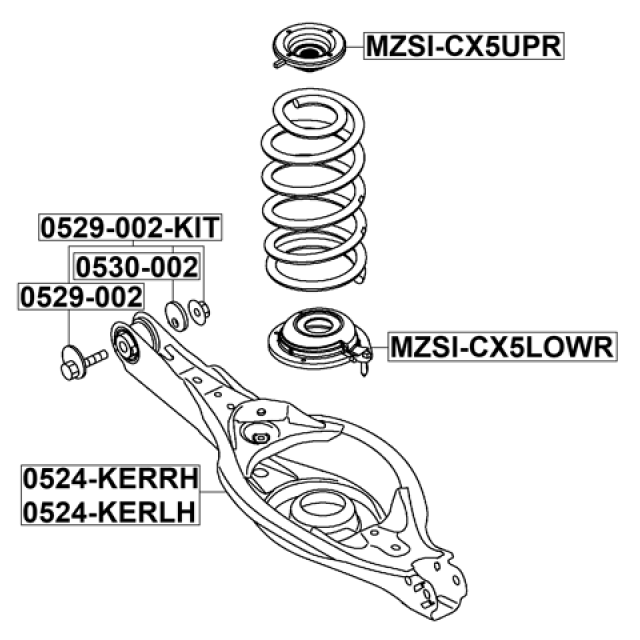 MZSI-CX5UPR

0529-002-KIT

0530-002

0529-002

MZSI-CX5LOWR

0524-KERRH
0524-KERLH