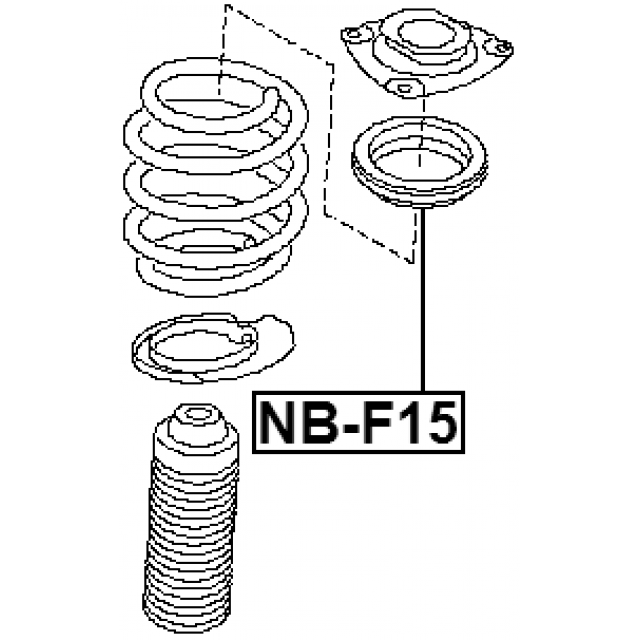 NB-F15