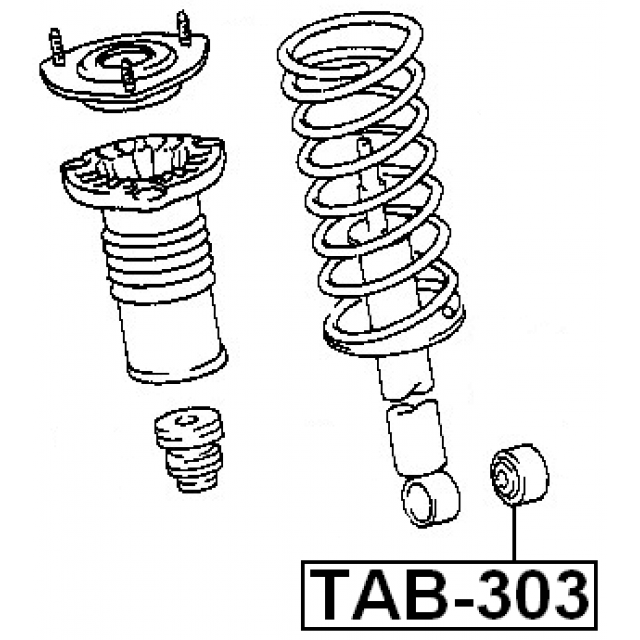 TAB-303