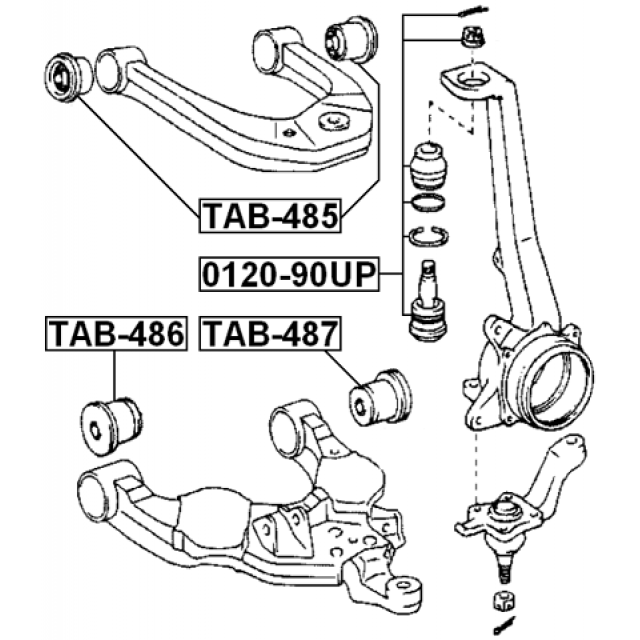 TAB-485

0120-90UP

TAB-486

TAB-487