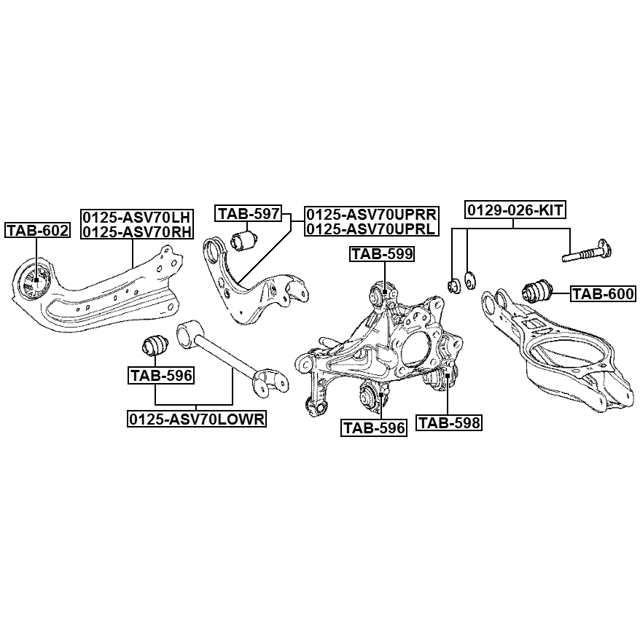 TAB-602
0125-ASV70LH
0125-ASV70RH
TAB-597
0125-ASV70UPRR
0125-ASV70UPRL
0129-026-KIT
TAB-599
TAB-600
TAB-596
0125-ASV70LOWR
TAB-596
TAB-598