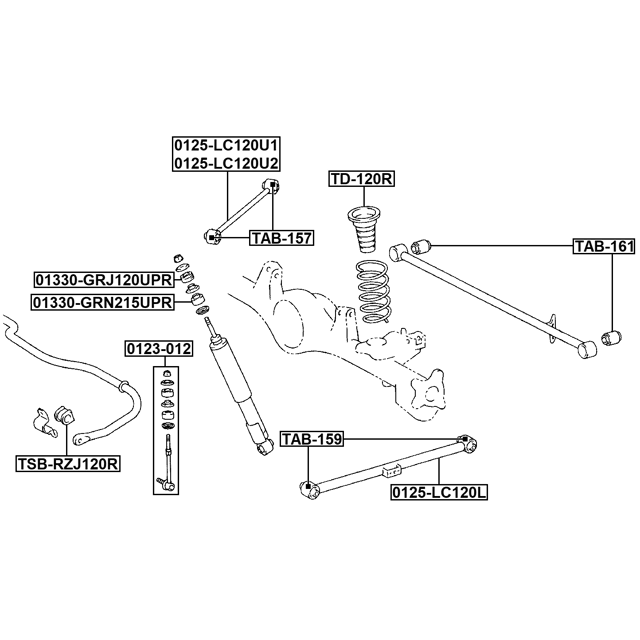 0125-LC120U1
0125-LC120U2

TD-120R

TAB-157

TAB-161

01330-GRJ120UPR

01330-GRN215UPR

0123-012

TSB-RZJ120R

TAB-159

0125-LC120L