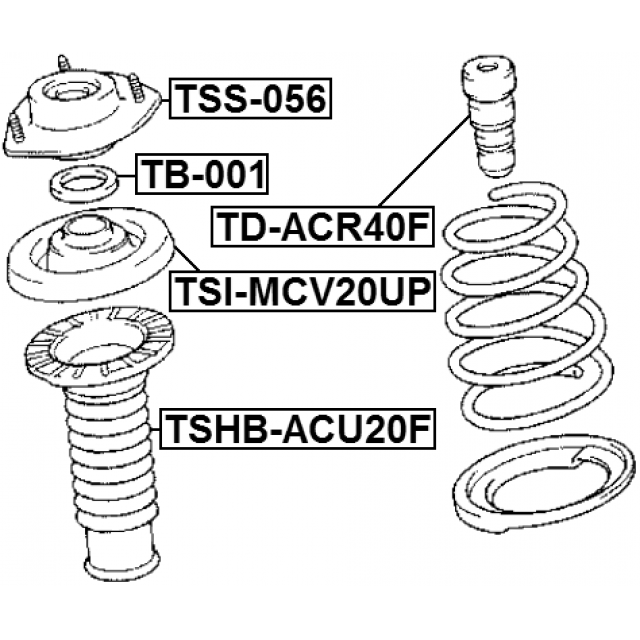 TSS-056

TB-001

TD-ACR40F

TSI-MCV20UP

TSHB-ACU20F