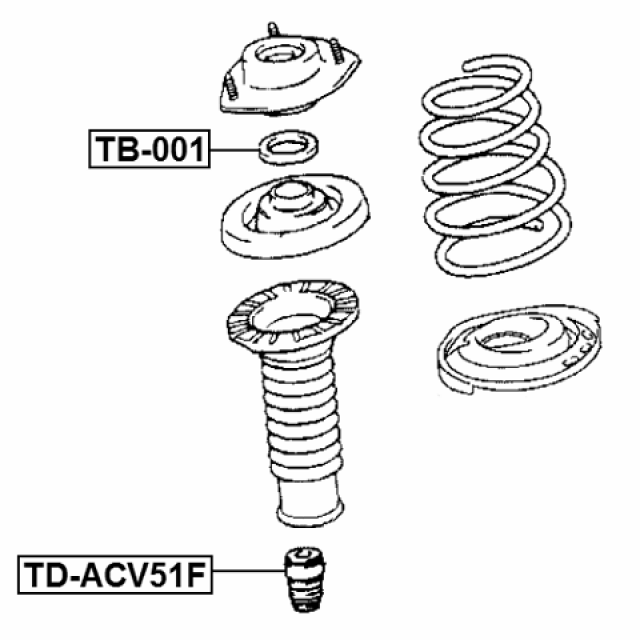 TB-001

TD-ACV51F