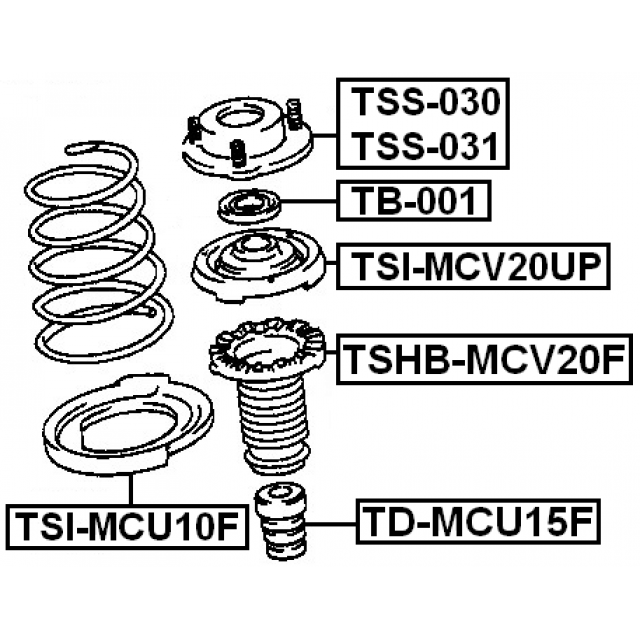 TSS-030
TSS-031

TB-001

TSI-MCV20UP

TSHB-MCV20F

TSI-MCU10F

TD-MCU15F